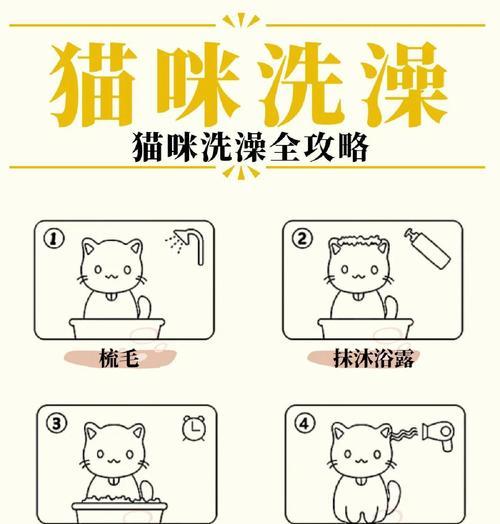 猫咪洗澡

猫咪洗澡全攻略

1

梳毛

2

抹沐浴露

3

4