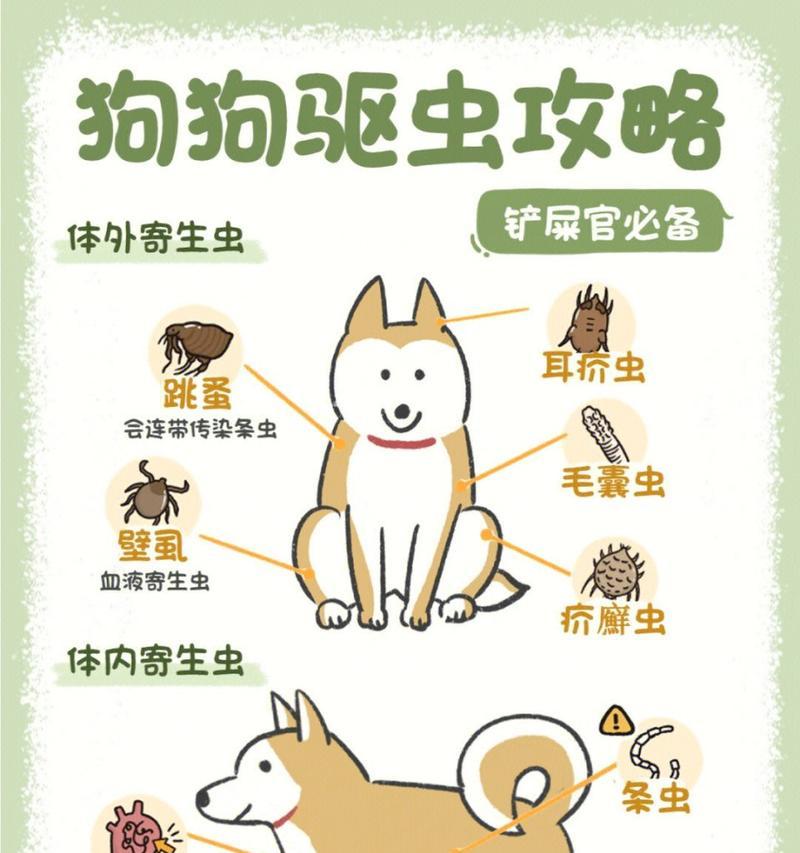 狗狗驱虫攻略

铲屎官必备

体外寄生虫

跳蚤
会连带传染条虫

壁虱
血液寄生虫

耳疥虫

毛囊虫

疥癣虫

体内寄生虫

条虫