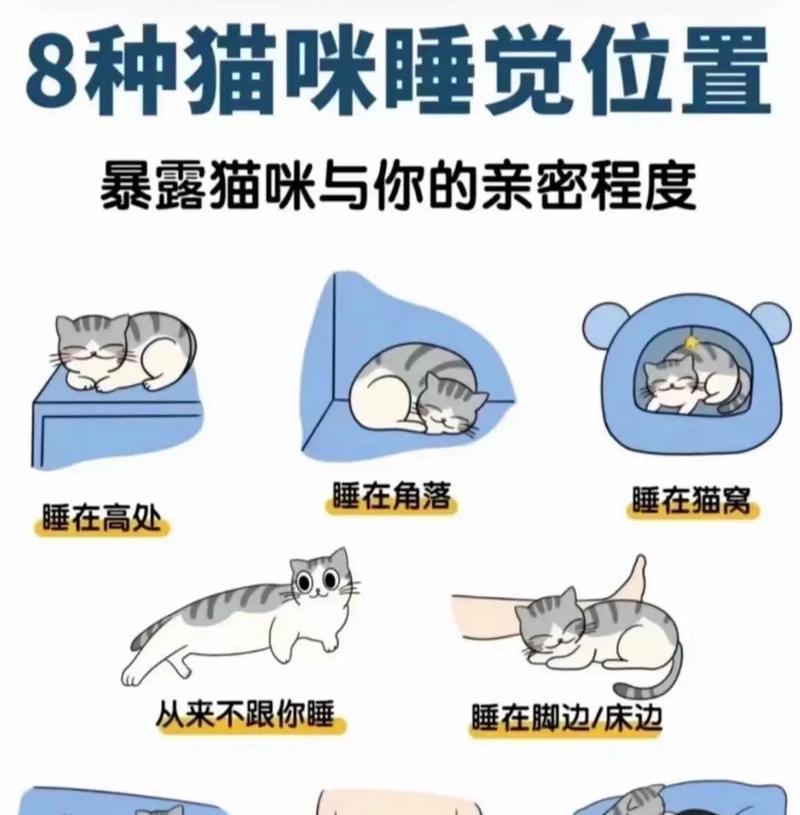 8种猫咪睡觉位置

暴露猫咪与你的亲密程度

睡在高处

睡在角落

睡在猫窝

从来不跟你睡

睡在脚边/床边