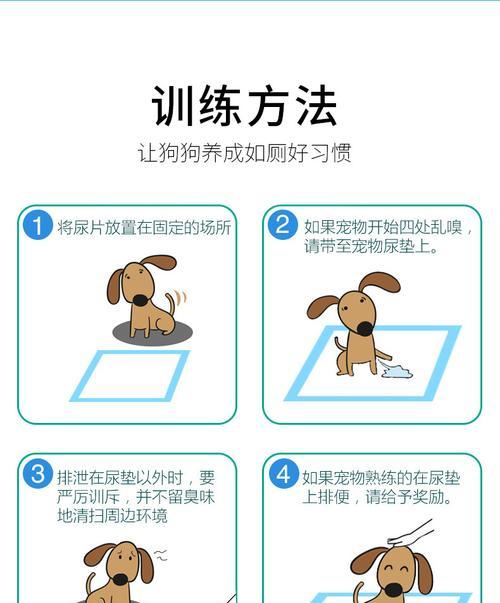 训练方法

让狗狗养成如厕好习惯

1 将尿片放置在固定的场所

2 如果宠物开始四处乱嗅，请带至宠物尿垫上。

3 排泄在尿垫以外时，要严厉训斥，并不留臭味地清扫周边环境

4 如果宠物熟练的在尿垫上排便，请给予奖励。