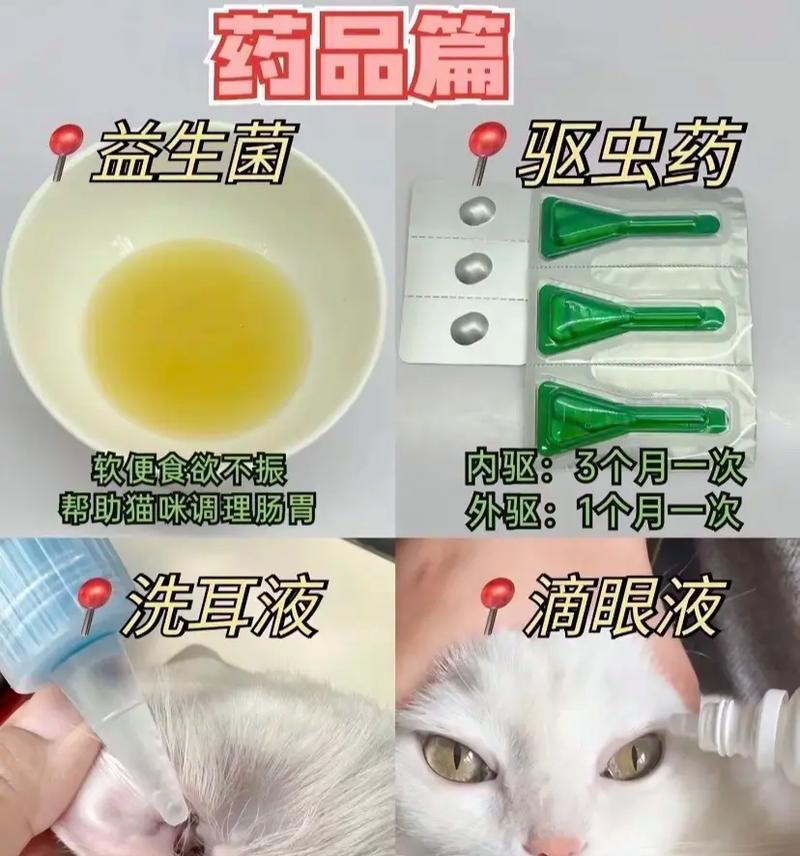 药品篇

益生菌

软便食欲不振
帮助猫咪调理肠胃

驱虫药

内驱：3个月一次
外驱：1个月一次

洗耳液

滴眼液